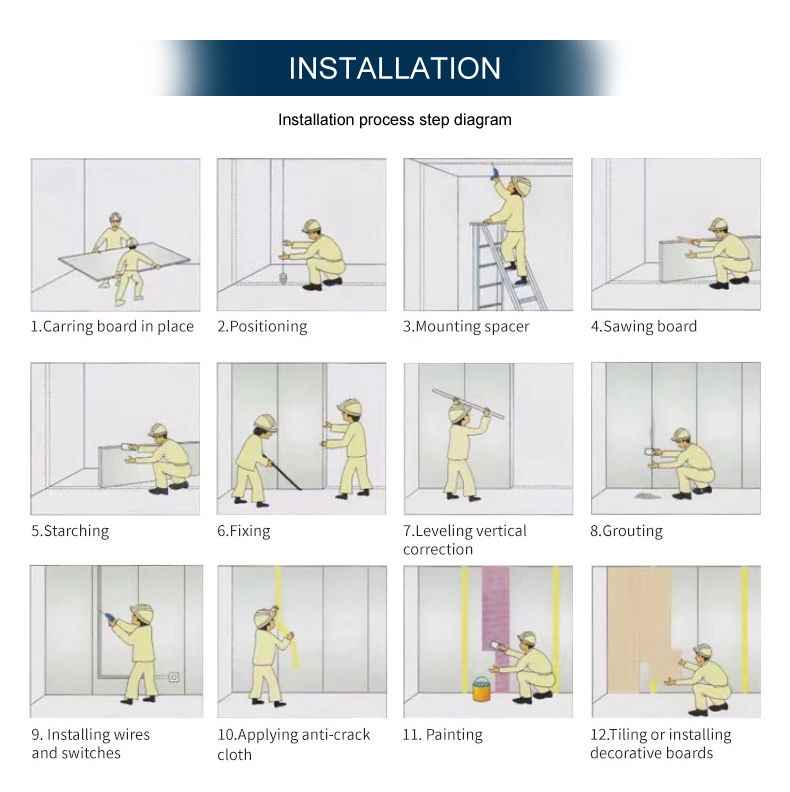 INSTALLATION

Installation process step diagram

1.Carring board in place

2.Positioning

3.Mounting spacer

4.Sawing board

5.Starching

6.Fixing

7.Leveling vertical correction

8.Grouting

9. Installing wires and switches

10.Applying anti-crack cloth

11. Painting

12.Tiling or installing decorative boards